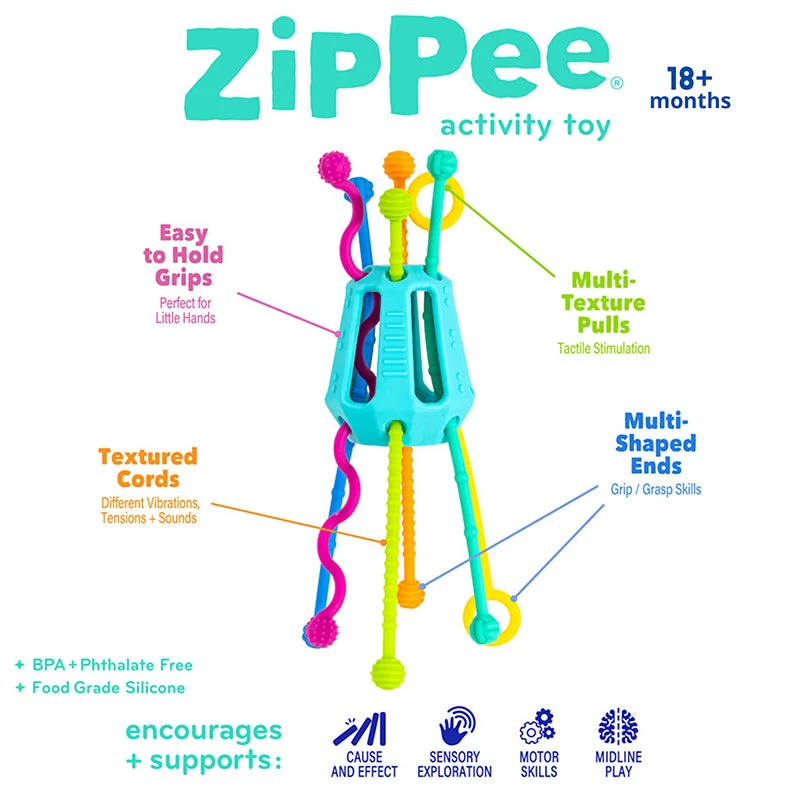 ZipPee®
activity toy

18+ months

Easy to Hold Grips
Perfect for Little Hands

Multi-Texture Pulls
Tactile Stimulation

Textured Cords
Different Vibrations, Tensions + Sounds

Multi-Shaped Ends
Grip / Grasp Skills

+ BPA + Phthalate Free
+ Food Grade Silicone

encourages + supports:

CAUSE AND EFFECT

SENSORY EXPLORATION

MOTOR SKILLS

MIDLINE PLAY